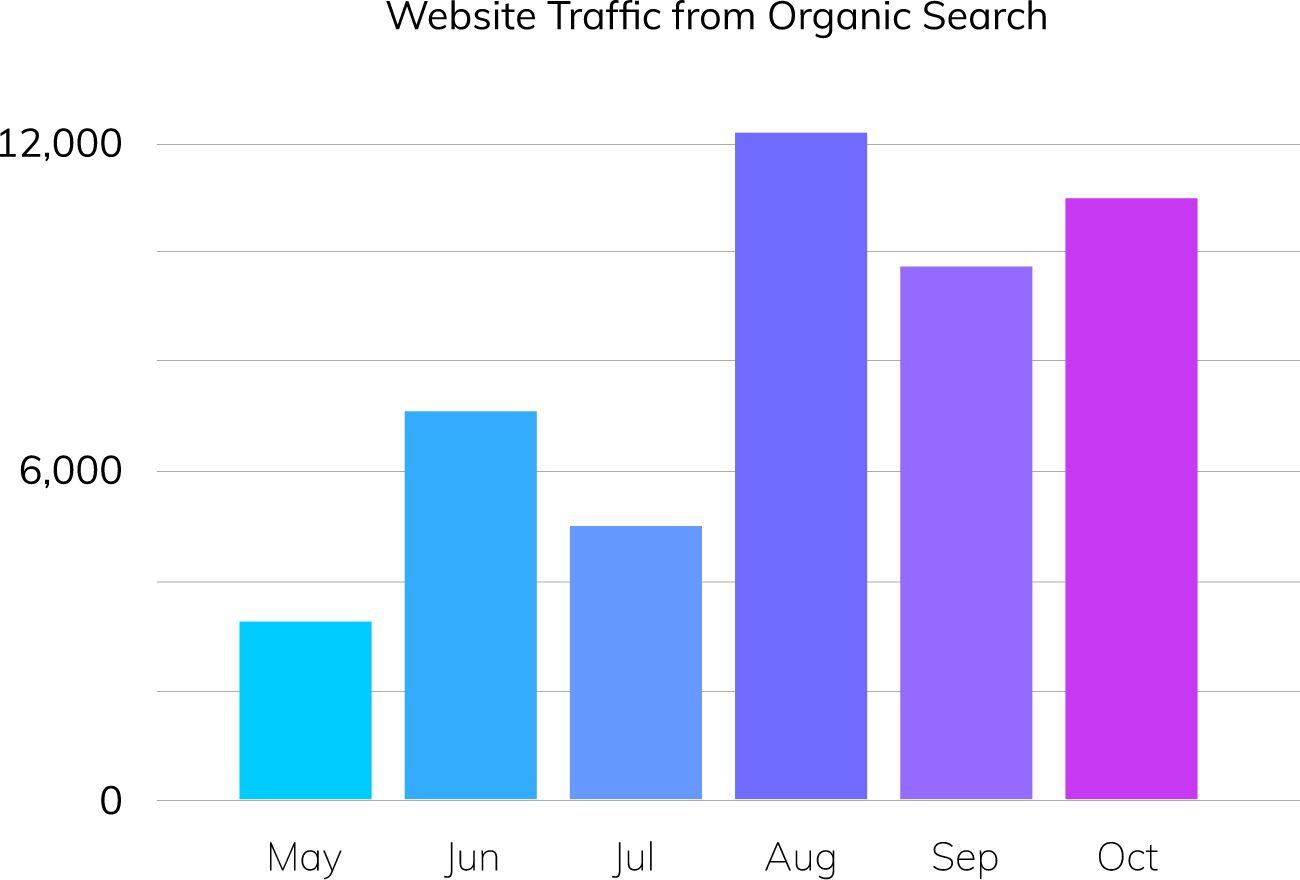 Website Traffic from Organic Search

12,000
6,000
0

May Jun Jul Aug Sep Oct