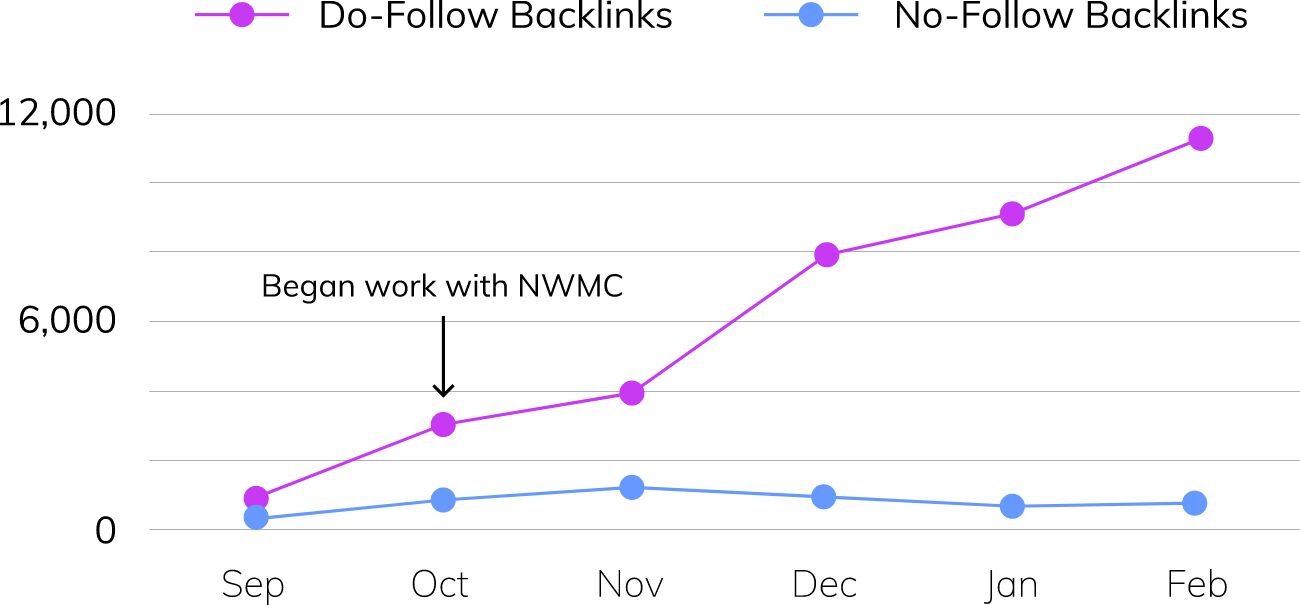 Do-Follow Backlinks
No-Follow Backlinks

12,000
6,000
0

Began work with NWMC

Sep
Oct
Nov
Dec
Jan
Feb