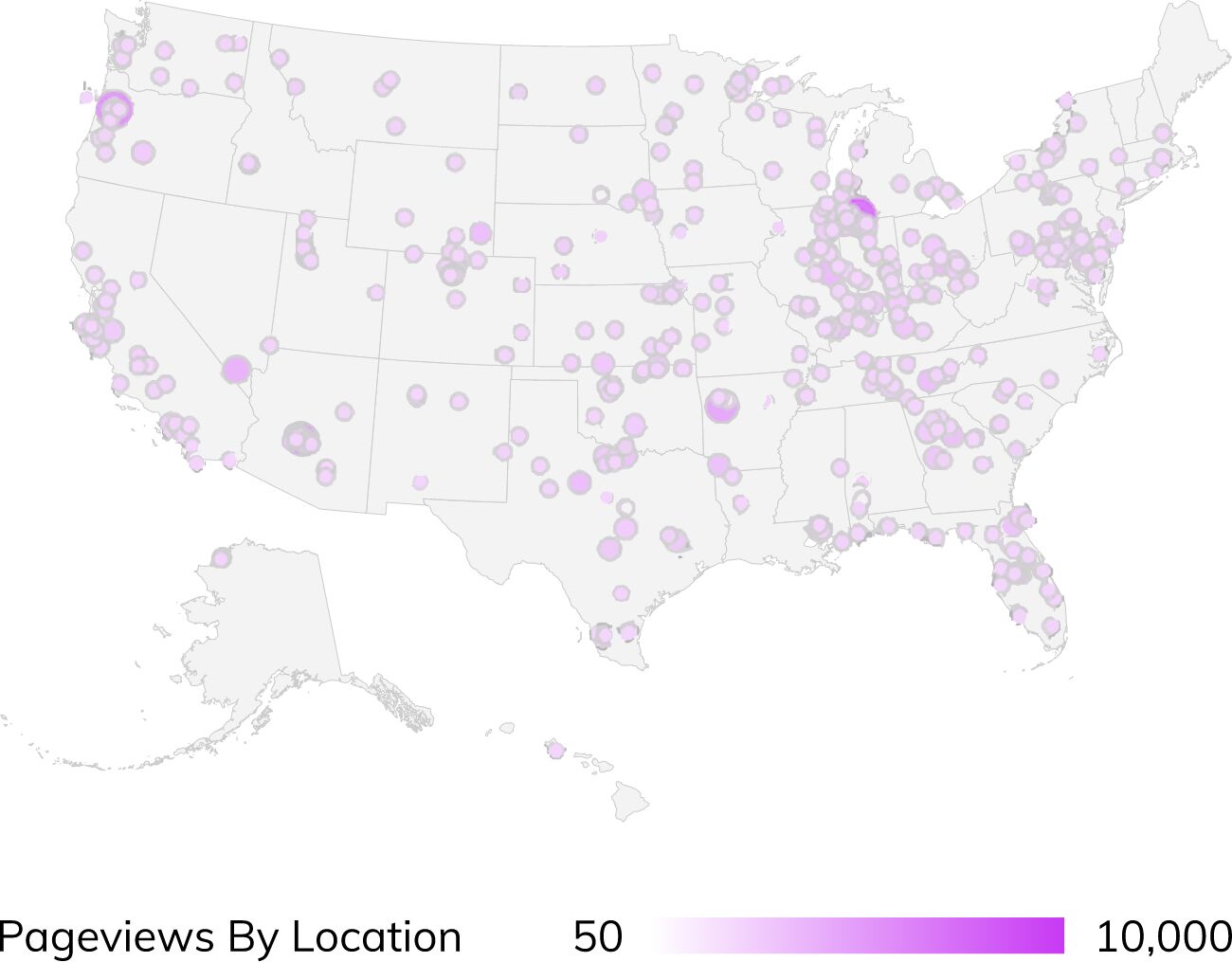 Pageviews By Location

50

10,000