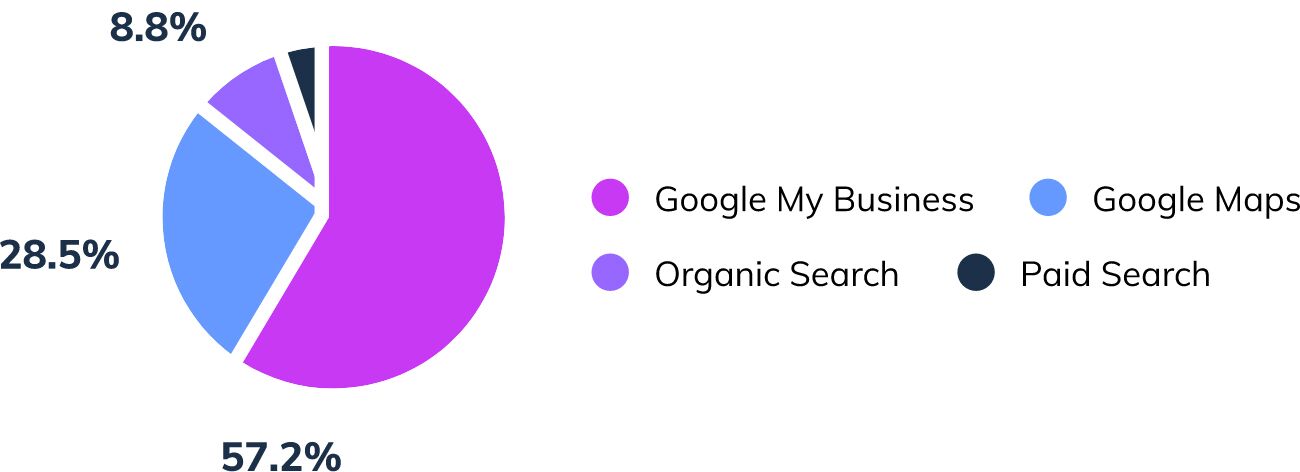 8.8%

28.5%

57.2%

Google My Business
Google Maps
Organic Search
Paid Search